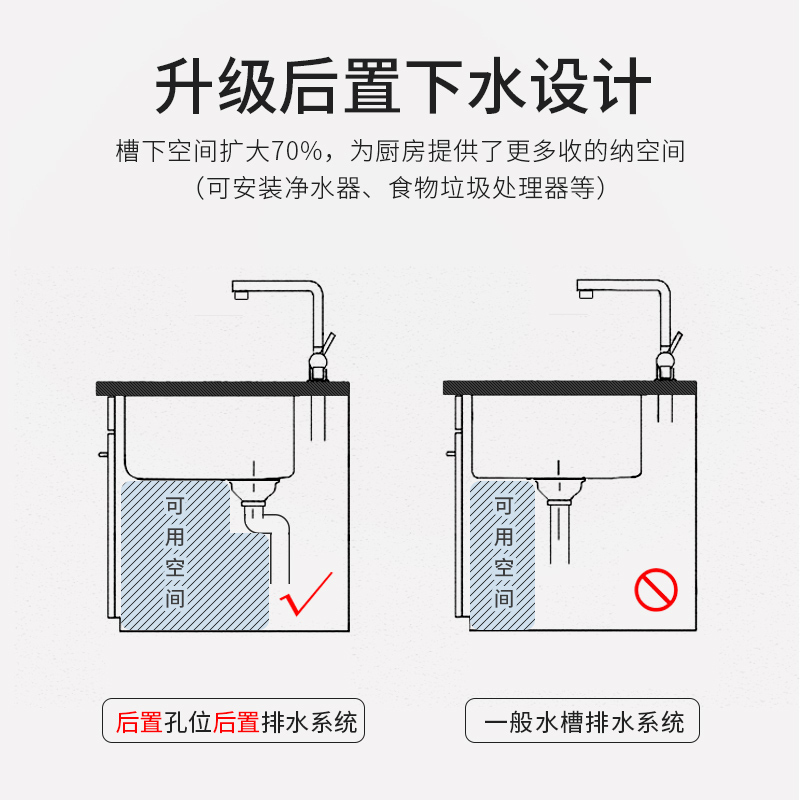 升级后置下水设计

槽下空间扩大70%，为厨房提供了更多收的纳空间
（可安装净水器、食物垃圾处理器等）

可用空间

可用空间

后置孔位后置排水系统

一般水槽排水系统