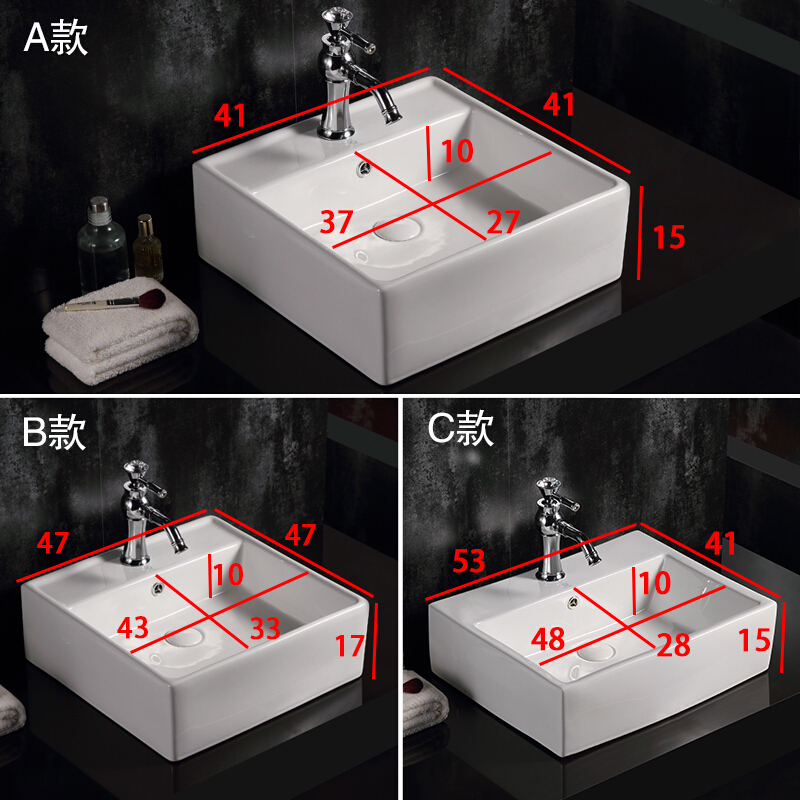 A款

41
41
10
37
27
15

B款

47
47
10
43
33
17

C款

53
41
10
48
28
15