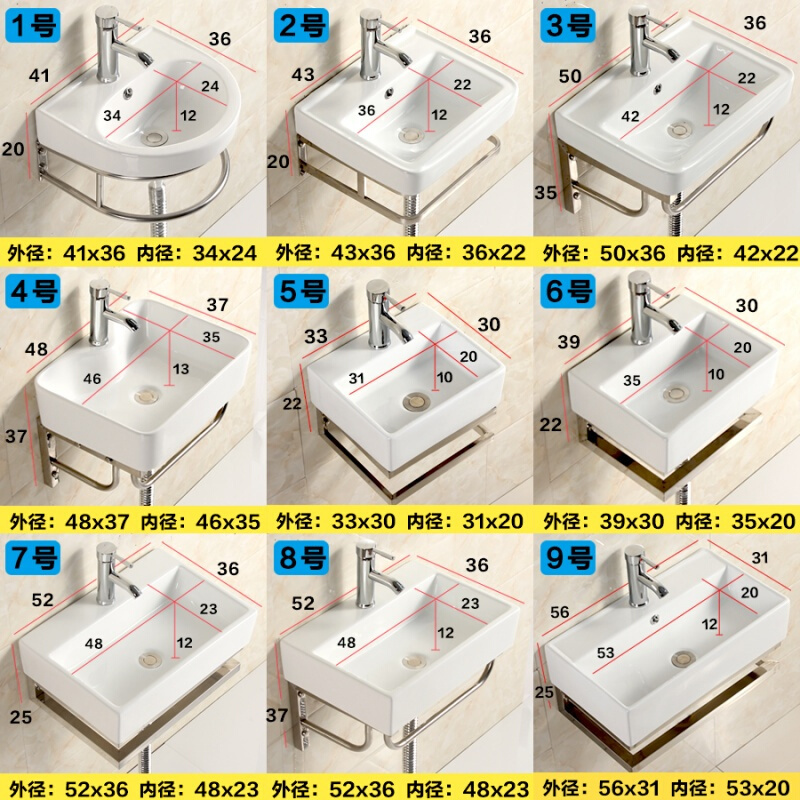 1号
36
41
24
34
12
20
外径：41x36 内径：34x24

2号
36
43
22
36
12
20
外径：43x36 内径：36x22

3号
36
50
22
42
12
35
外径：50x36 内径：42x22

4号
37
48
35
46
13
37
外径：48x37 内径：46x35

5号
30
33
20
31
10
22
外径：33x30 内径：31x20

6号
30
39
20
35
10
22
外径：39x30 内径：35x20

7号
36
52
23
48
12
25
外径：52x36 内径：48x23

8号
36
52
23
48
12
37
外径：52x36 内径：48x23

9号
31
56
20
12
53
25
外径：56x31 内径：53x20